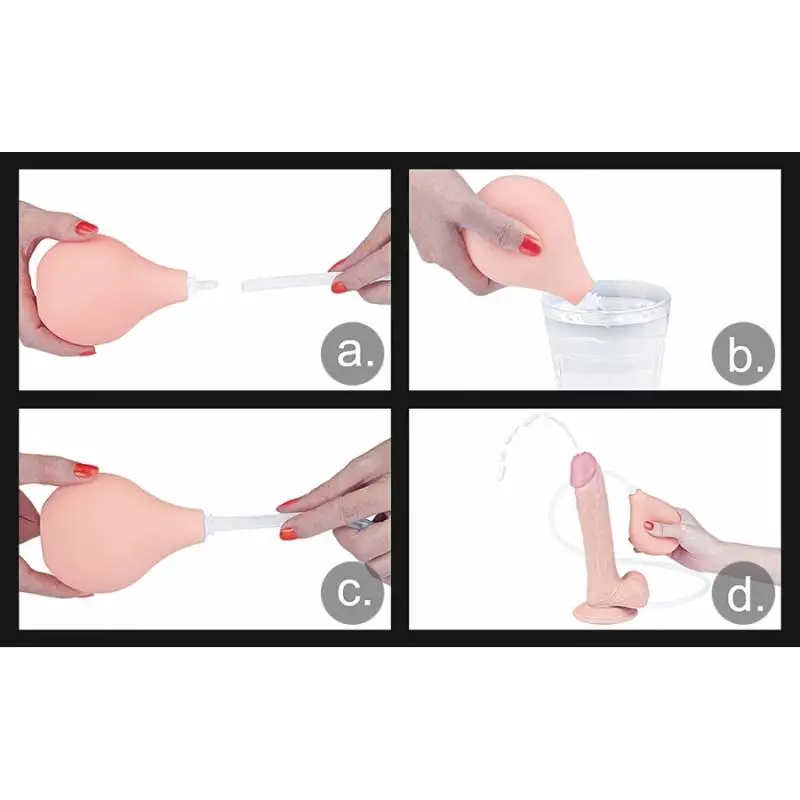 a.

b.

c.

d.